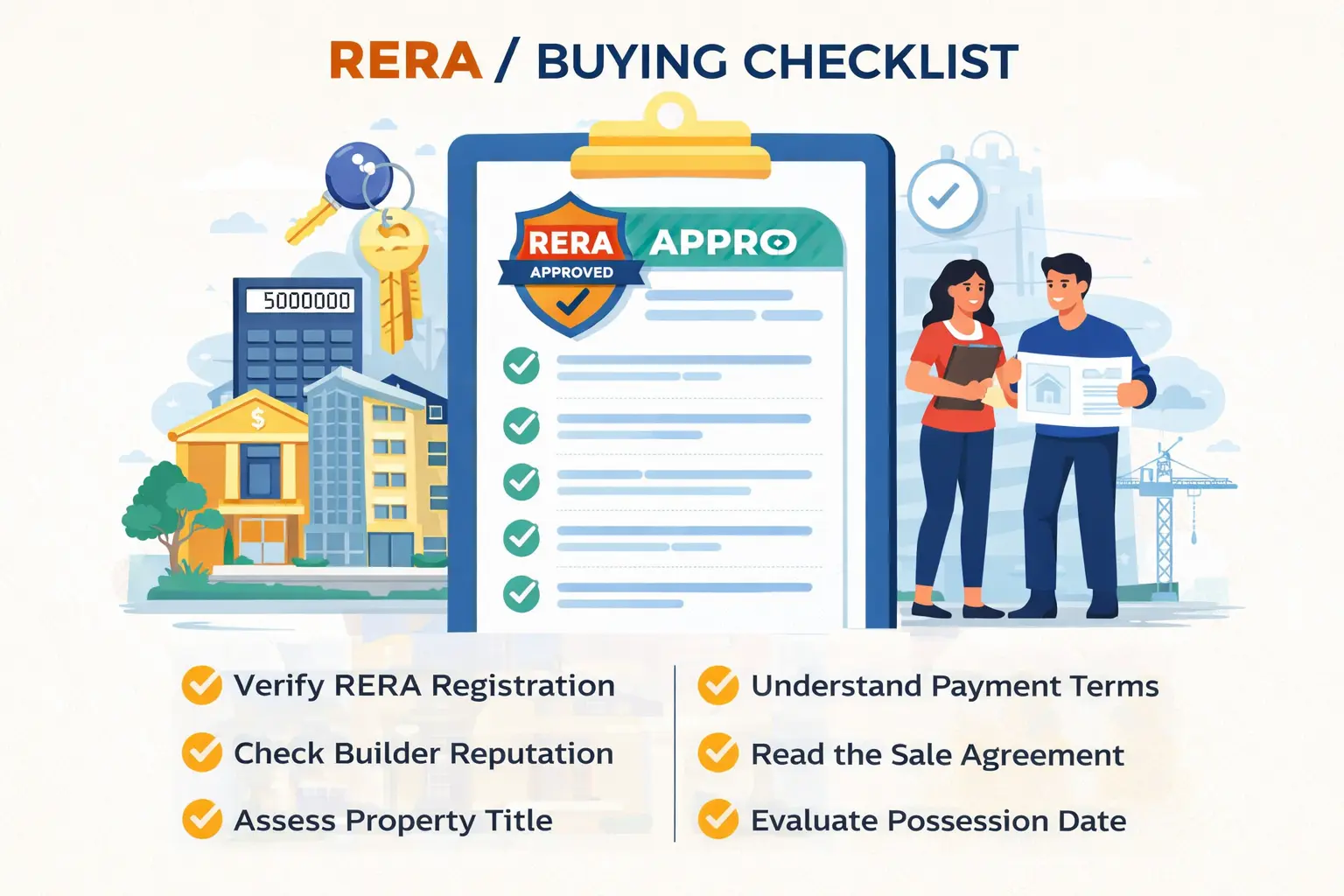 RERA / BUYING CHECKLIST

5000000

$

RERA
APPROVED

APPRO

Verify RERA Registration

Check Builder Reputation

Assess Property Title

Understand Payment Terms

Read the Sale Agreement

Evaluate Possession Date